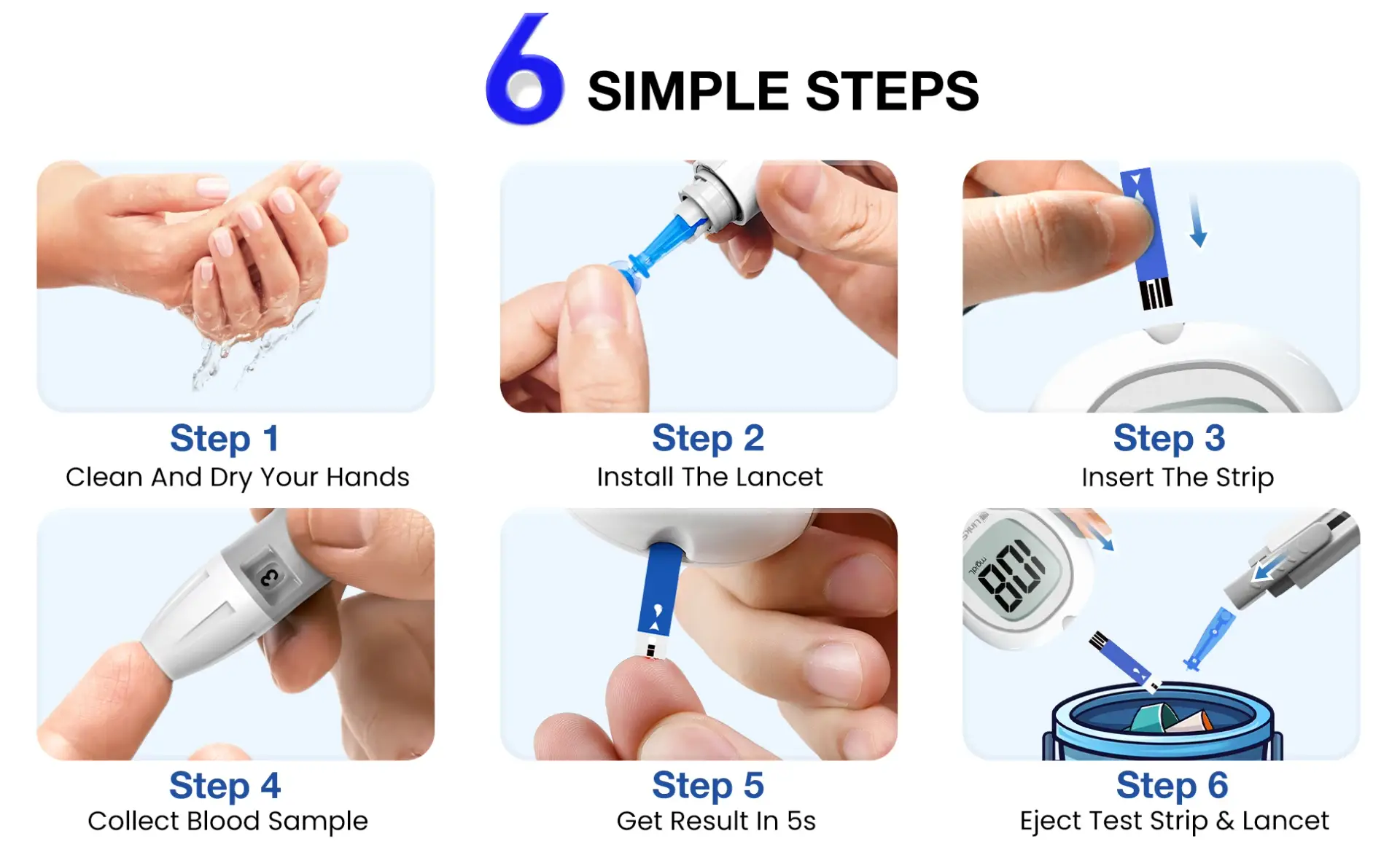 6 SIMPLE STEPS

Step 1
Clean And Dry Your Hands

Step 2
Install The Lancet

Step 3
Insert The Strip

Step 4
Collect Blood Sample

Step 5
Get Result In 5s

Step 6
Eject Test Strip & Lancet